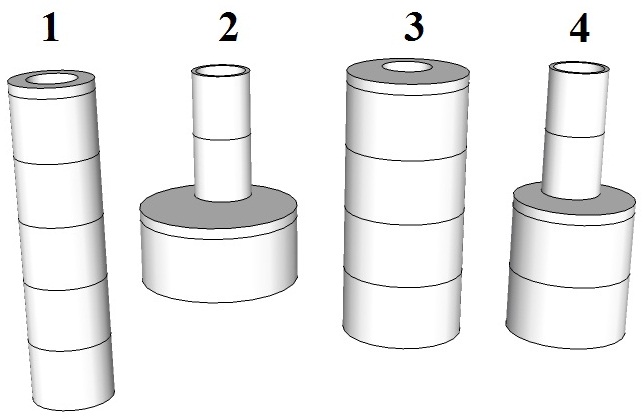 1 2 3 4